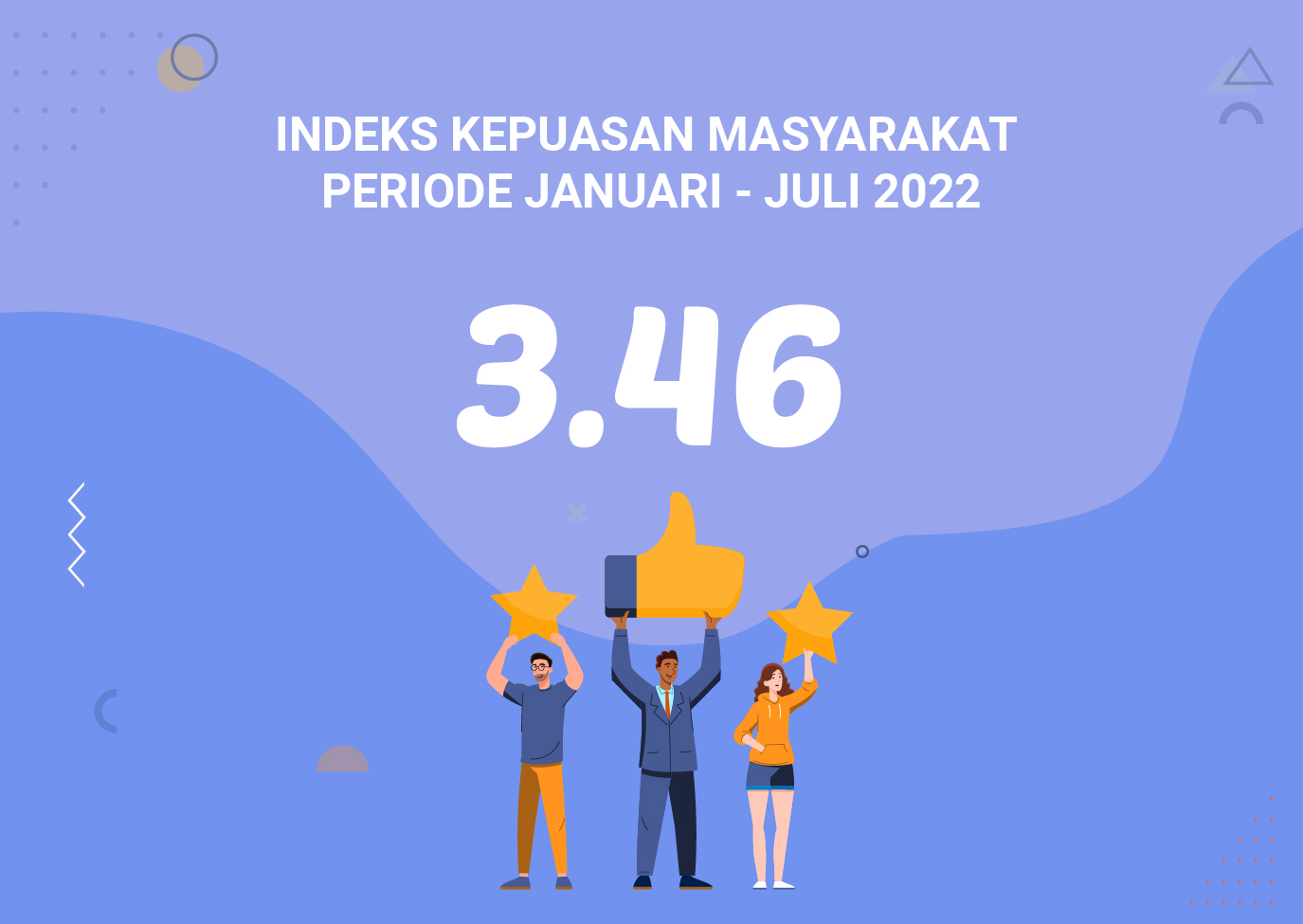 INDEKS KEPUASAN MASYARAKAT
PERIODE JANUARI - JULI 2022

3.46